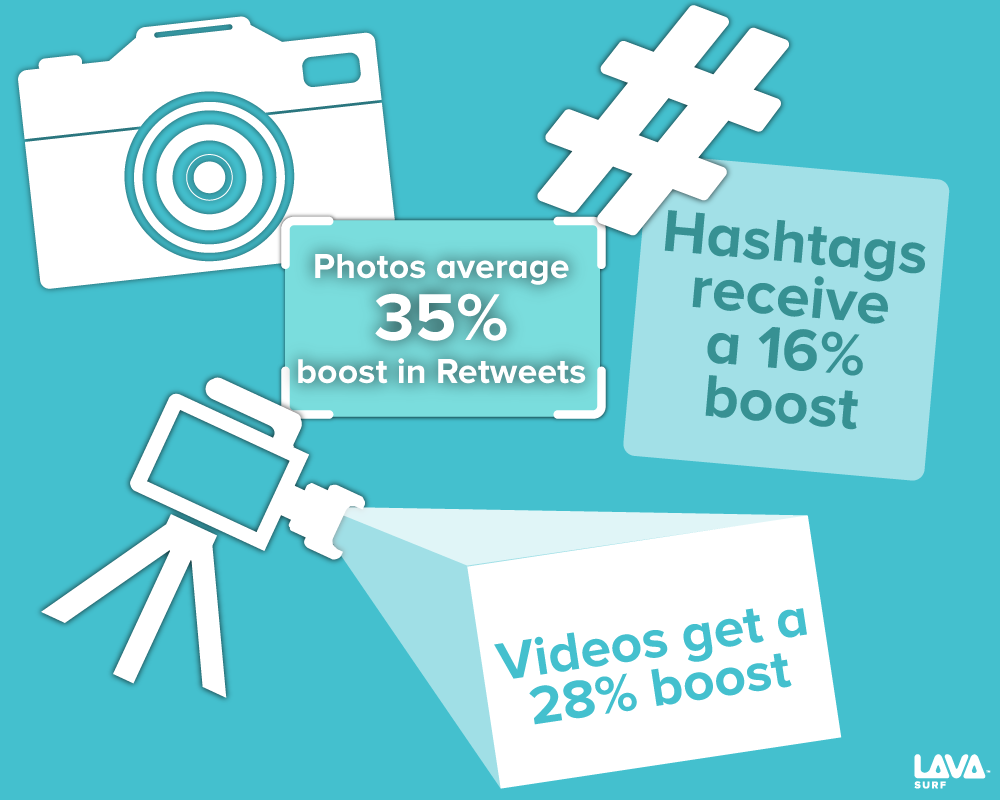 Photos average 35% boost in Retweets

Hashtags receive a 16% boost

Videos get a 28% boost

LAVA SURF